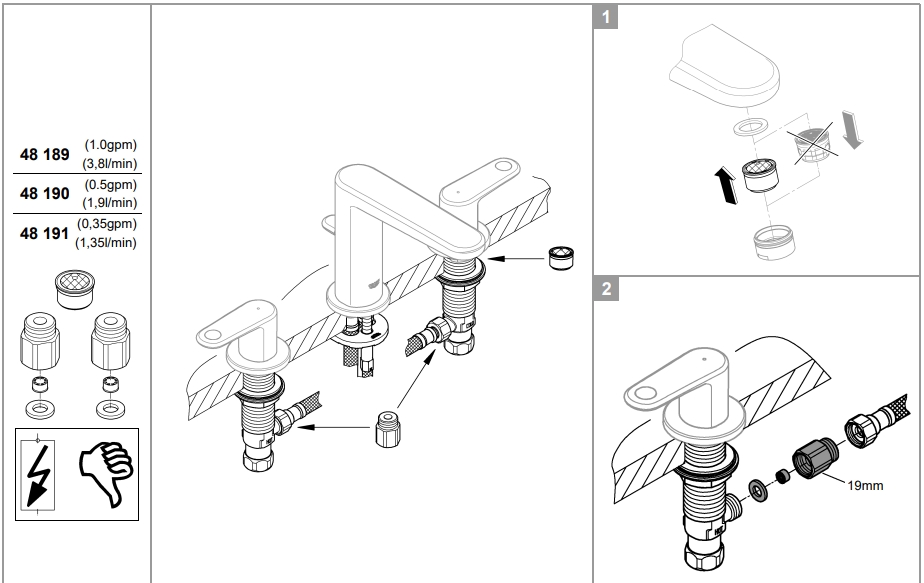 48 189 (1.0gpm) (3,8l/min)

48 190 (0.5gpm) (1,9l/min)

48 191 (0,35gpm) (1,35l/min)

1

2

19mm